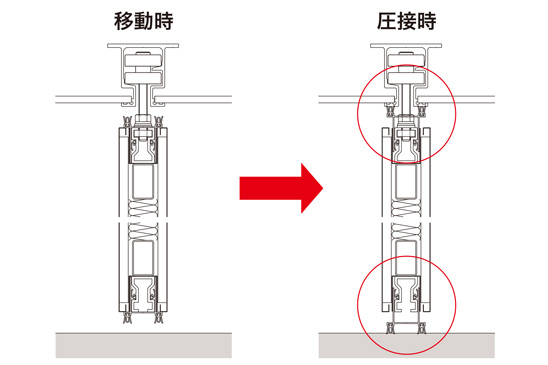 移動時

圧接時