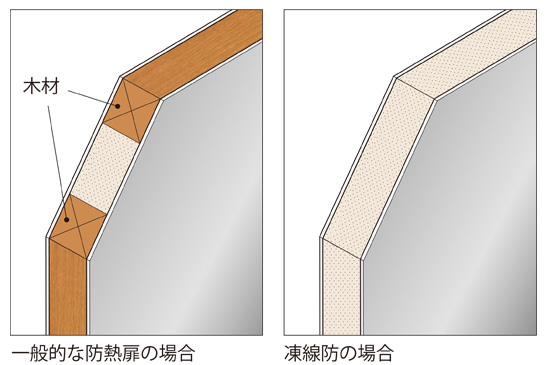 木材

一般的な防熱扉の場合

凍線防の場合